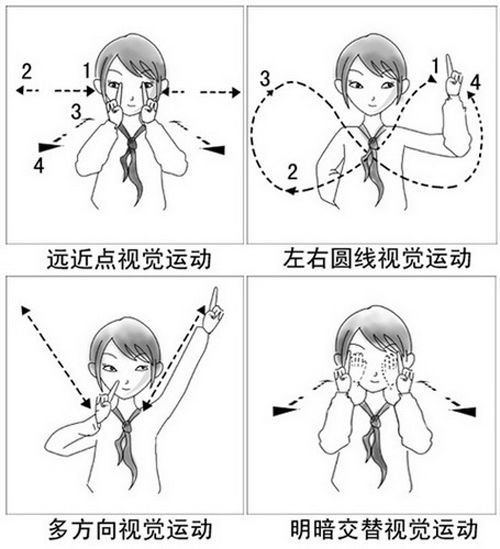 2
1
3
4

远近点视觉运动

3
1
4
2

左右圆线视觉运动

多方向视觉运动

明暗交替视觉运动