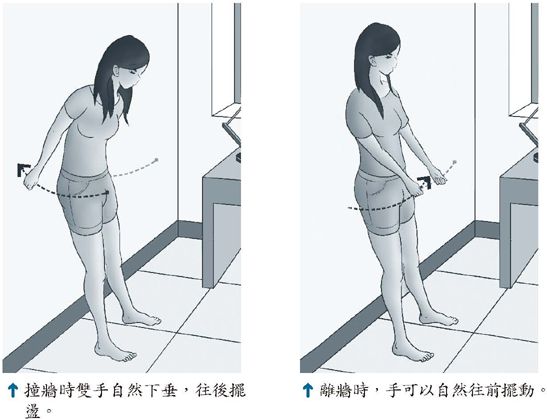 ↑ 撞牆時雙手自然下垂，往後擺盪。

↑ 離牆時，手可以自然往前擺動。